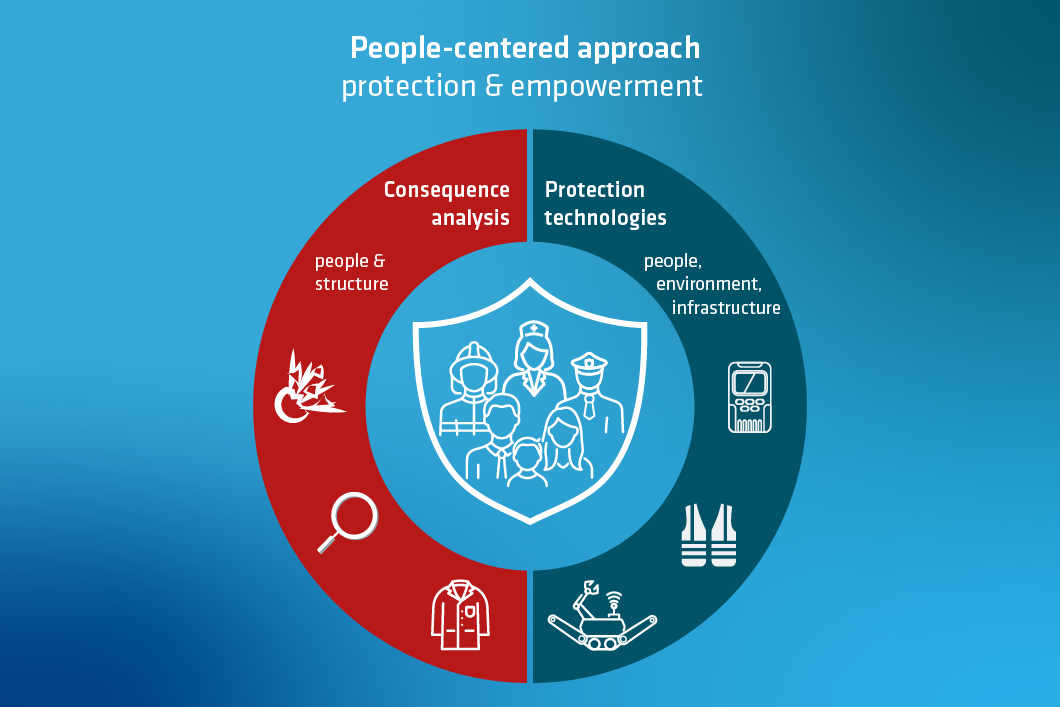 People-centered approach
protection & empowerment

Consequence analysis

people & structure

Protection technologies

people, environment, infrastructure