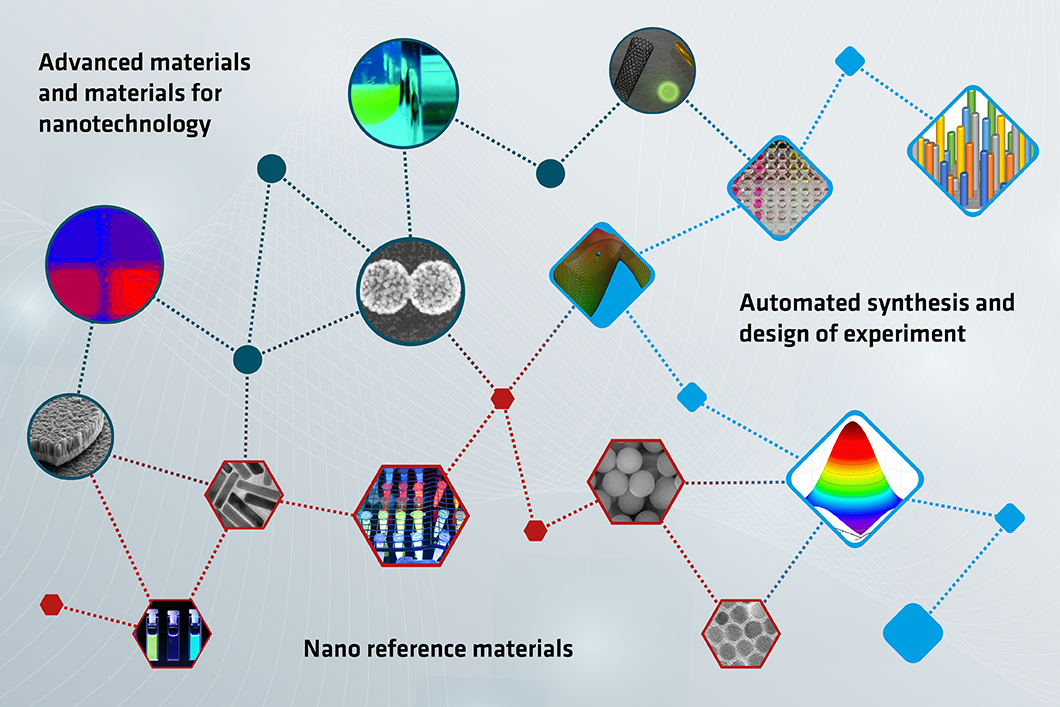 Advanced materials and materials for nanotechnology

Automated synthesis and design of experiment

Nano reference materials