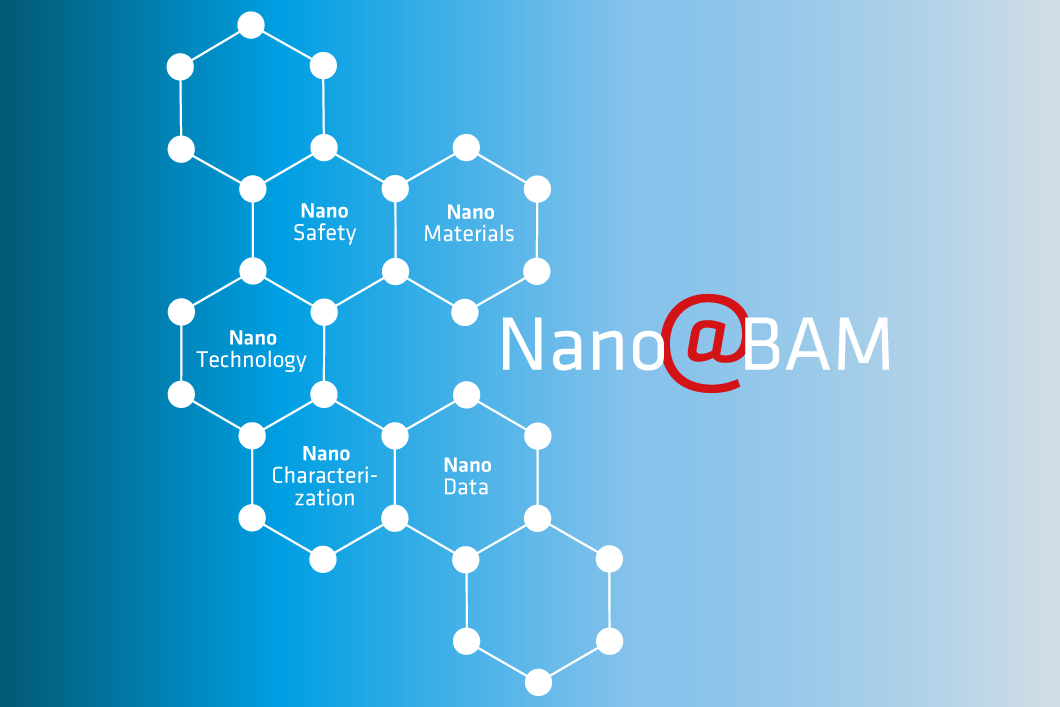 Nano
Safety

Nano
Materials

Nano
Technology

Nano@BAM

Nano
Characterization

Nano
Data